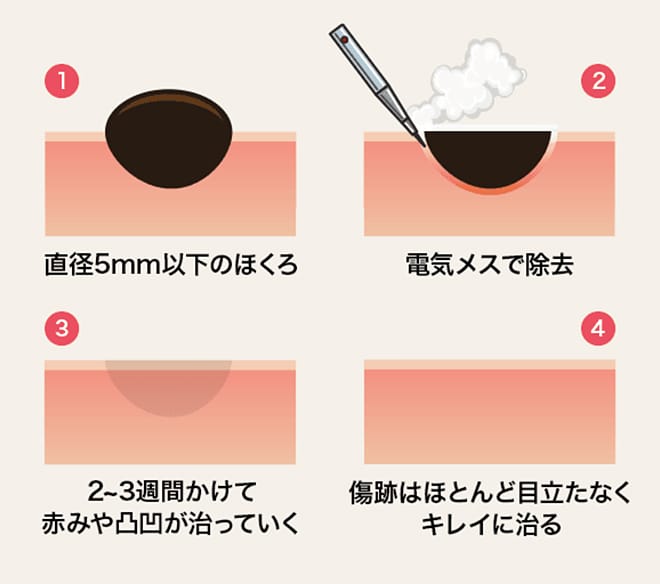 1

直径5mm以下のほくろ

2

電気メスで除去

3

2~3週間かけて
赤みや凸凹が治っていく

4

傷跡はほとんど目立たなく
キレイに治る